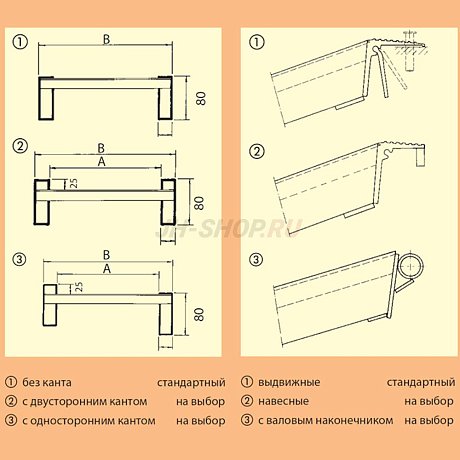 ① B 80

② B A 25 80

③ B A 25 80

①

②

③

JH-SHOP.RU

① без канта стандартный
② с двусторонним кантом на выбор
③ с односторонним кантом на выбор

① выдвижные стандартный
② навесные на выбор
③ с валовым наконечником на выбор