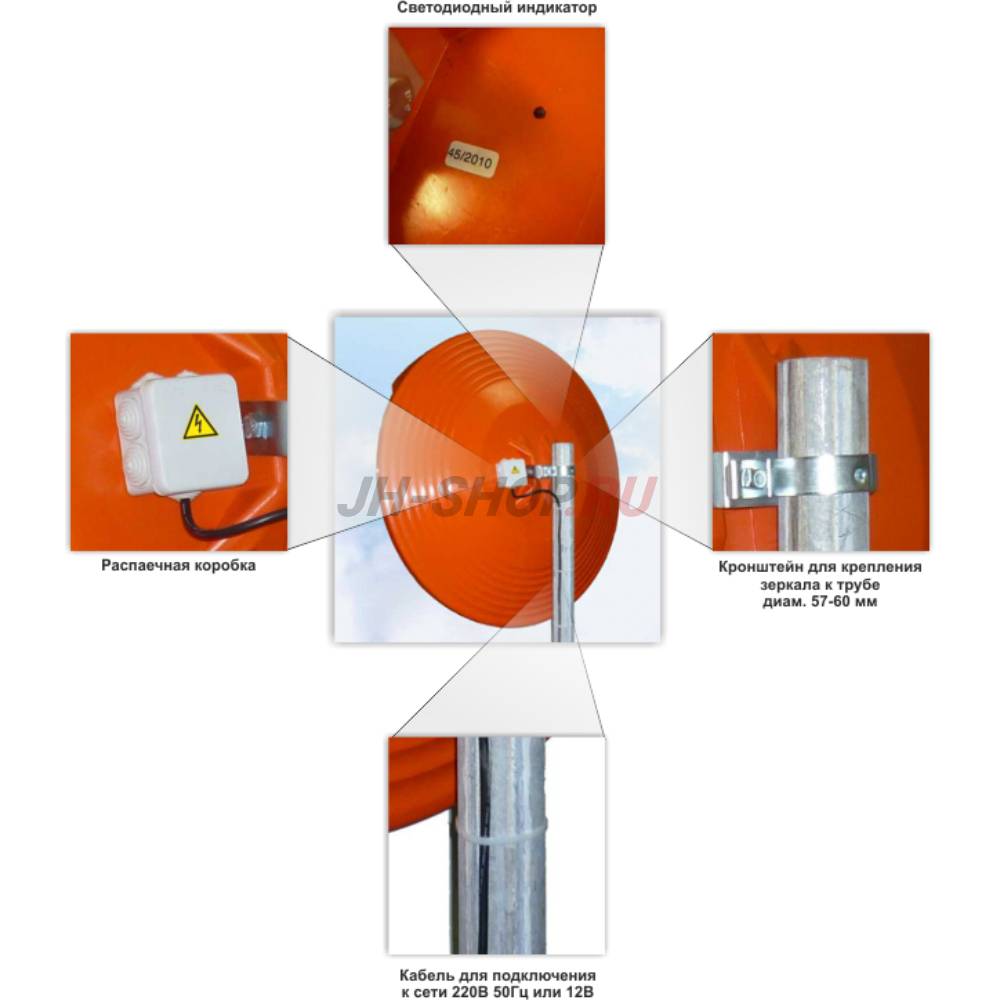 Светодиодный индикатор

45/2010

Распаечная коробка

JH-SHOP.RU

Кронштейн для крепления зеркала к трубе диам. 57-60 мм

Кабель для подключения к сети 220В 50Гц или 12В