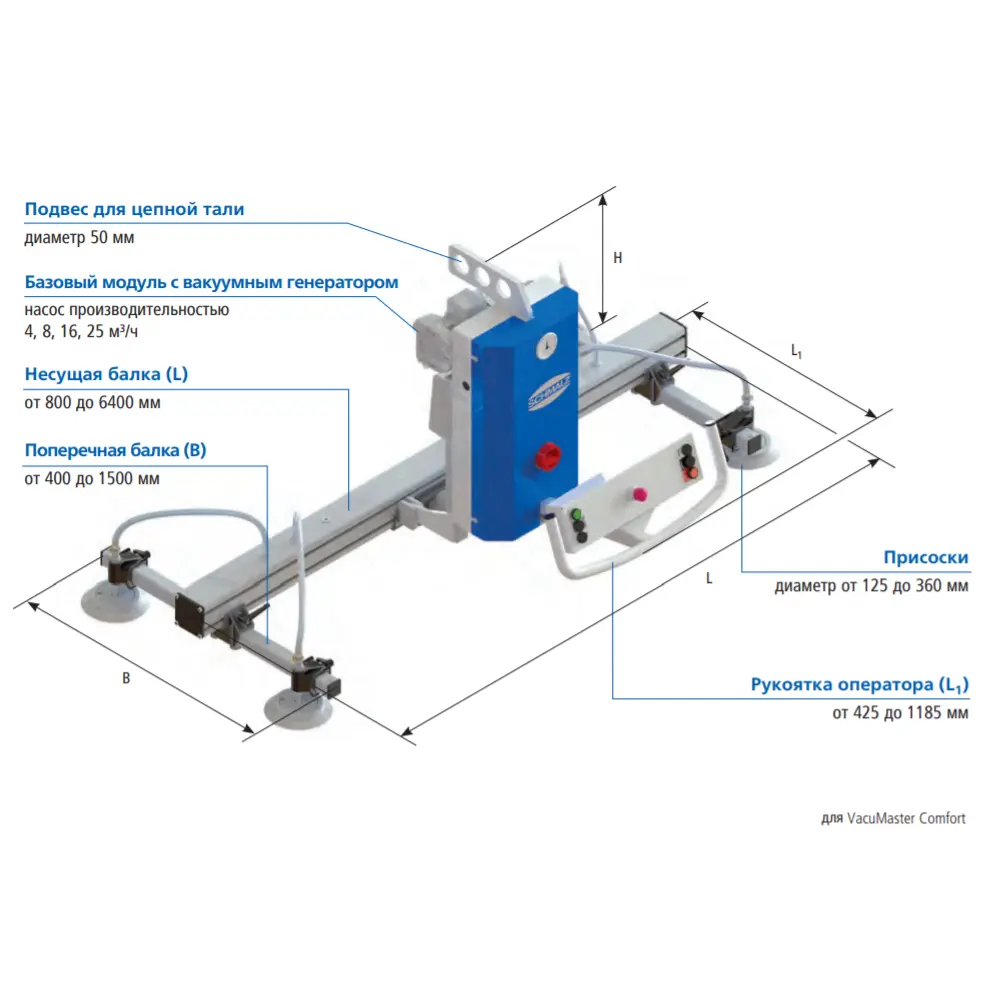 Подвес для цепной тали
диаметр 50 мм

Базовый модуль с вакуумным генератором
насос производительностью
4, 8, 16, 25 м³/ч

Несущая балка (L)
от 800 до 6400 мм

Поперечная балка (B)
от 400 до 1500 мм

H

$L_1$

SCHMALZ

L

B

Присоски
диаметр от 125 до 360 мм

Рукоятка оператора ($L_1$)
от 425 до 1185 мм

для VacuMaster Comfort