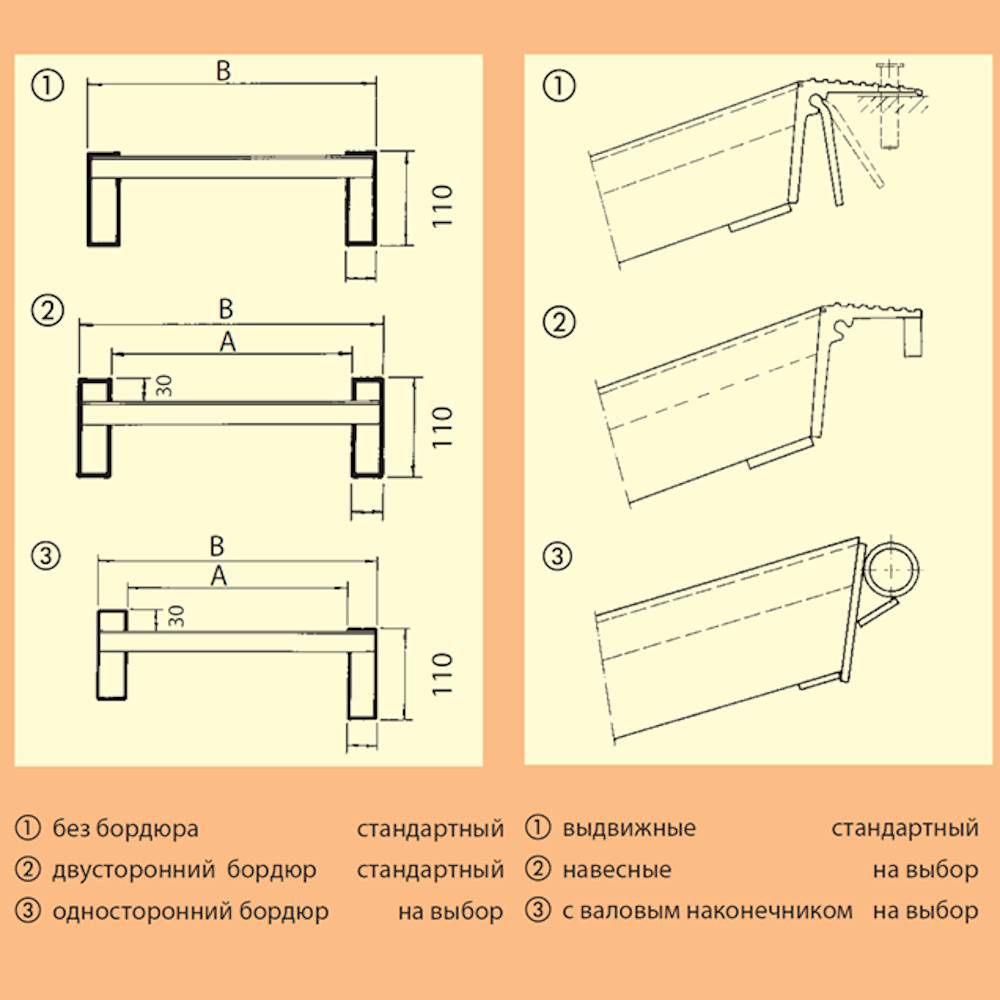 ①
B
110

②
B
A
30
110

③
B
A
30
110

①

②

③

① без бордюра стандартный
② двусторонний бордюр стандартный
③ односторонний бордюр на выбор

① выдвижные стандартный
② навесные на выбор
③ с валовым наконечником на выбор